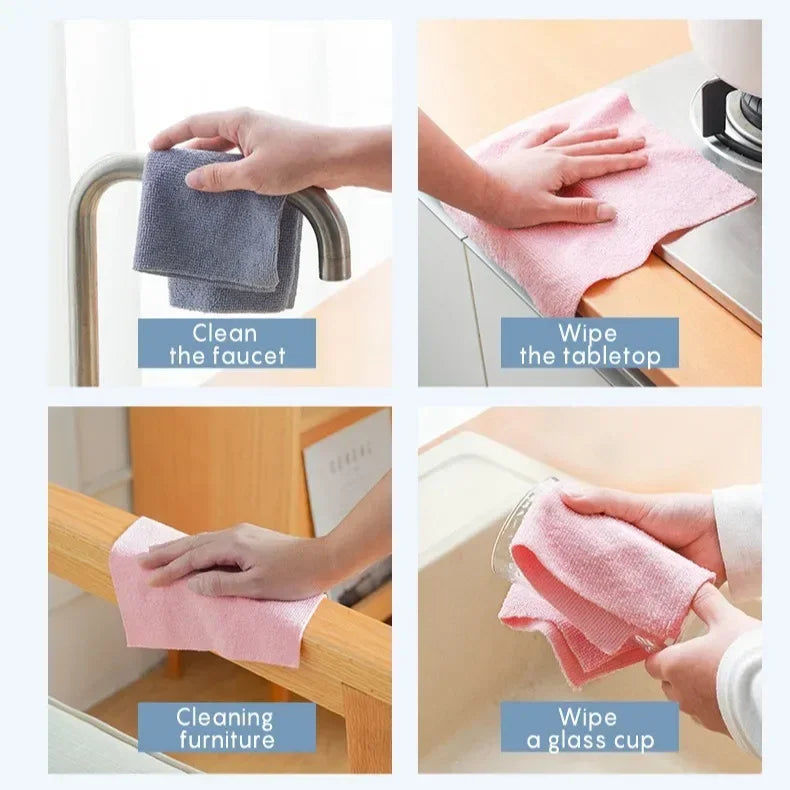 Clean
the faucet

Wipe
the tabletop

Cleaning
furniture

Wipe
a glass cup