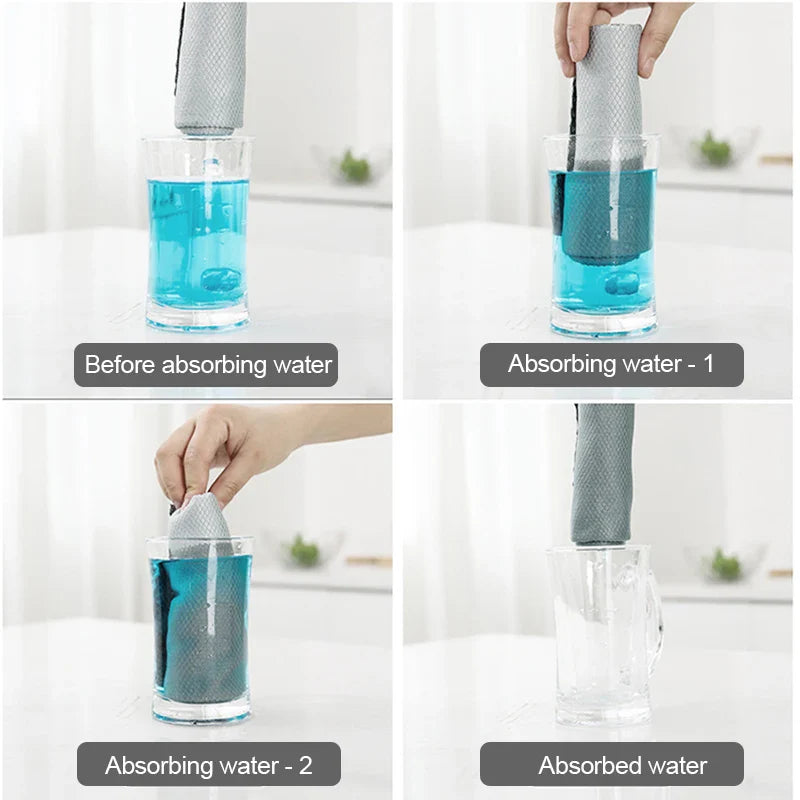 Before absorbing water

Absorbing water - 1

Absorbing water - 2

Absorbed water